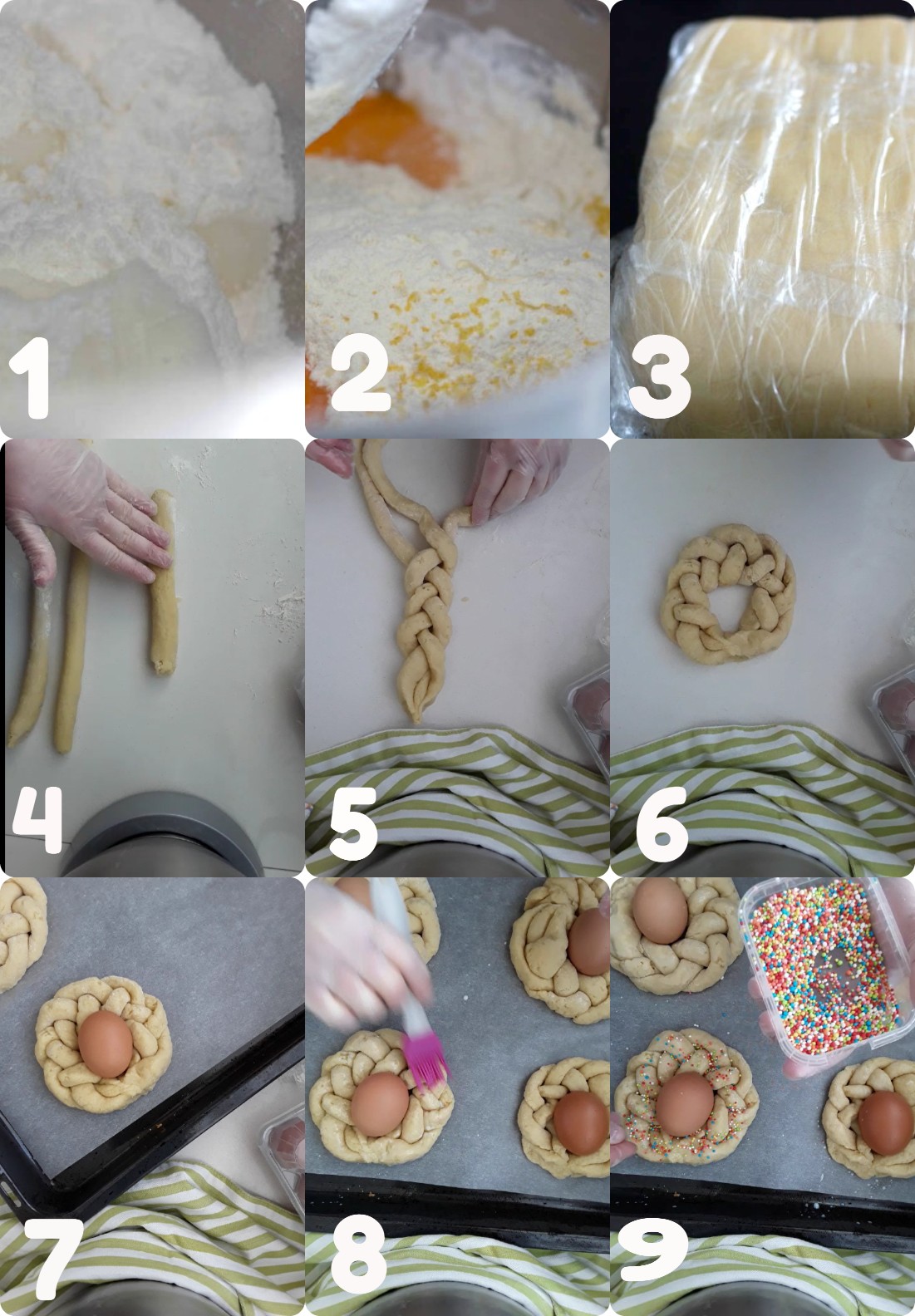 1
2
3
4
5
6
7
8
9